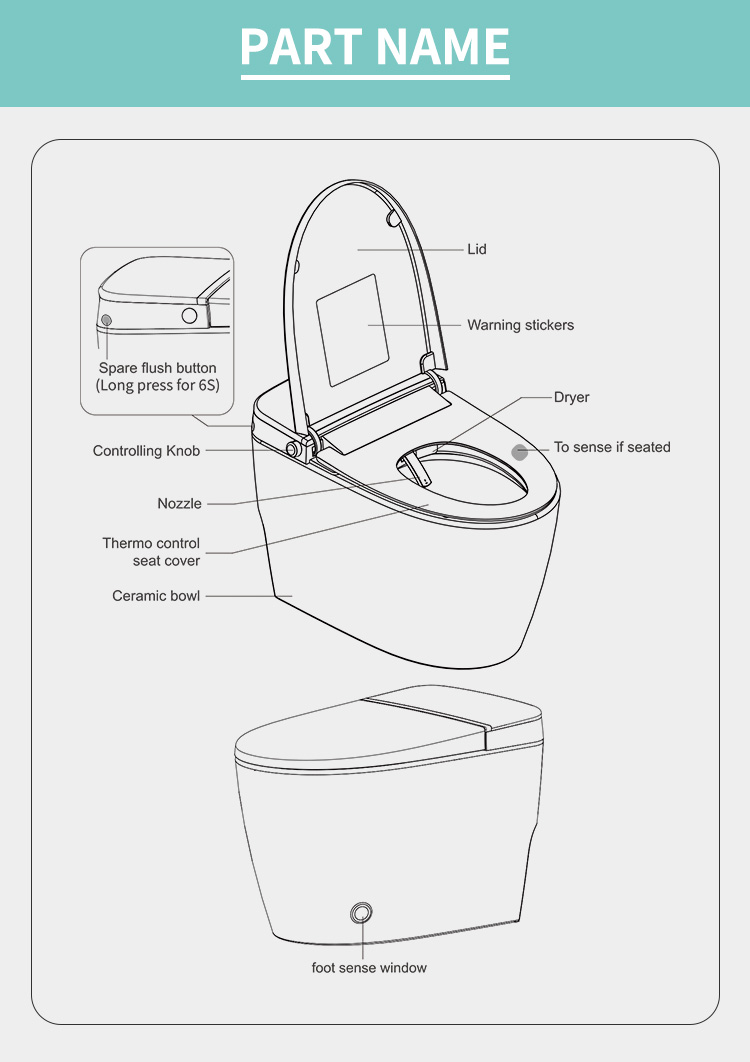 PART NAME

Spare flush button
(Long press for 6S)

Lid

Warning stickers

Dryer

To sense if seated

Controlling Knob

Nozzle

Thermo control
seat cover

Ceramic bowl

foot sense window